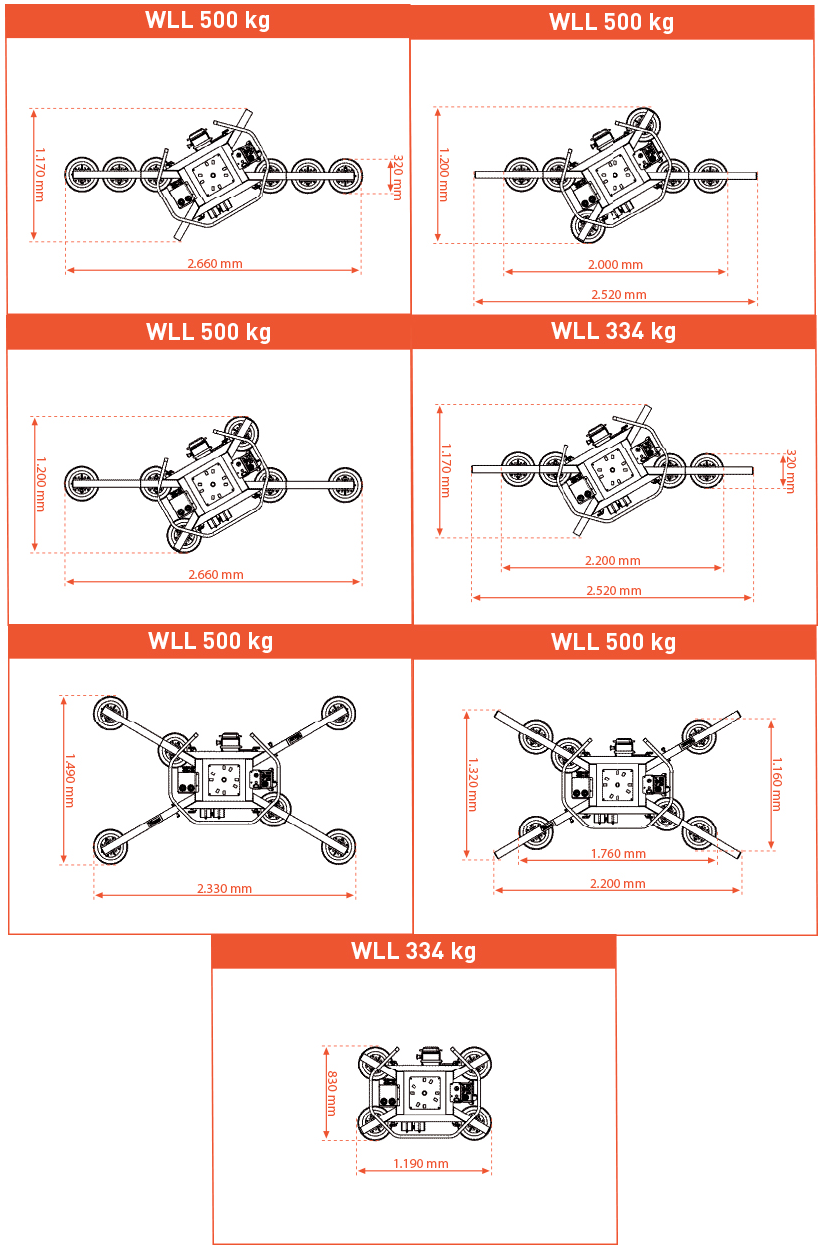 WLL 500 kg

1.170 mm

320 mm

2.660 mm

WLL 500 kg

1.200 mm

2.000 mm

2.520 mm

WLL 500 kg

1.200 mm

2.660 mm

WLL 334 kg

1.170 mm

320 mm

2.200 mm

2.520 mm

WLL 500 kg

1.490 mm

2.330 mm

WLL 500 kg

1.320 mm

1.160 mm

1.760 mm

2.200 mm

WLL 334 kg

830 mm

1.190 mm