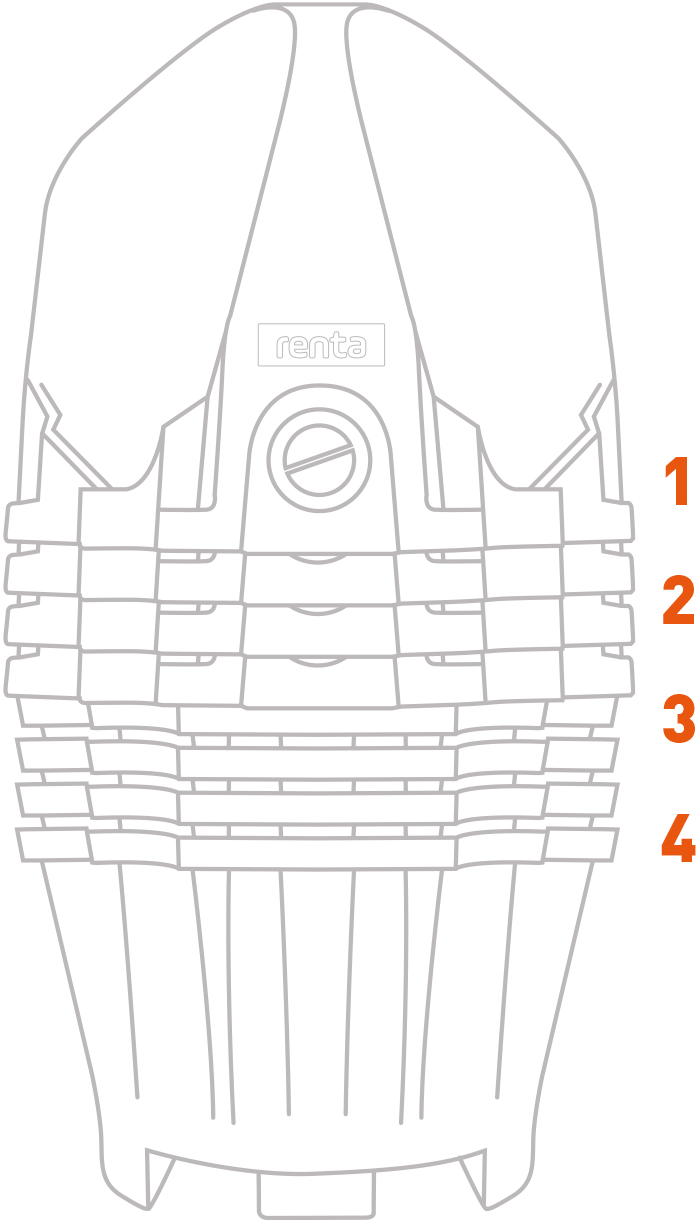 renta

1

2

3

4