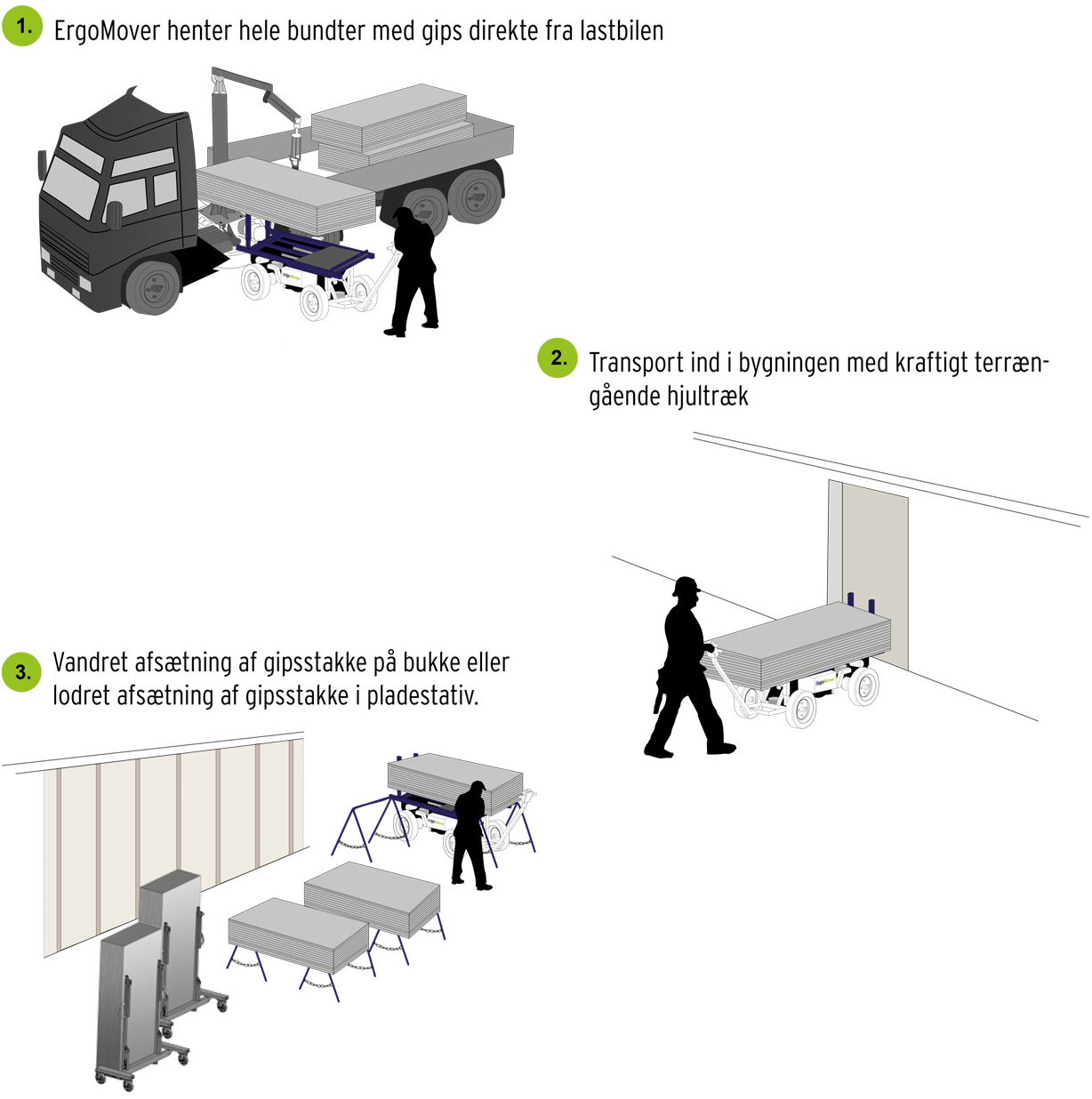 1. ErgoMover henter hele bundter med gips direkte fra lastbilen

2. Transport ind i bygningen med kraftigt terrængående hjultræk

3. Vandret afsætning af gipsstakke på bukke eller lodret afsætning af gipsstakke i pladestativ.