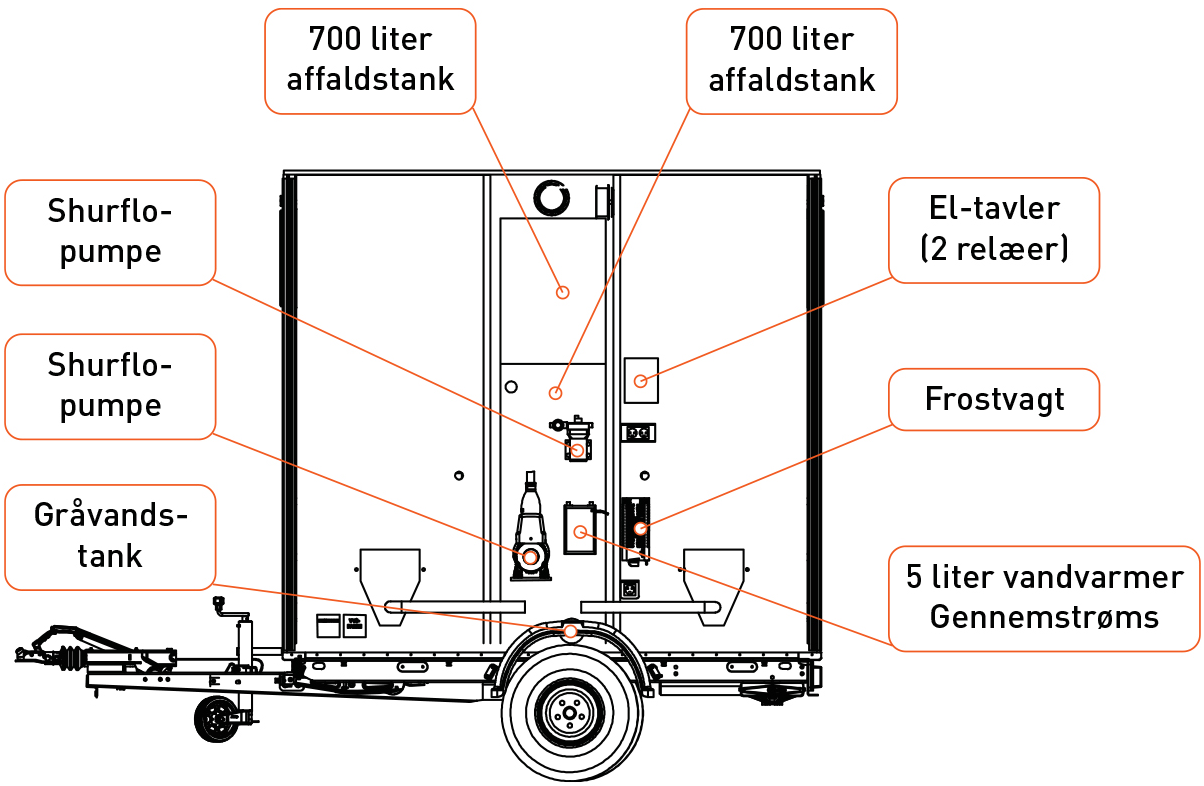 700 liter affaldstank

700 liter affaldstank

Shurflo-pumpe

El-tavler (2 relæer)

Shurflo-pumpe

Frostvagt

Gråvands-tank

5 liter vandvarmer Gennemstrøms