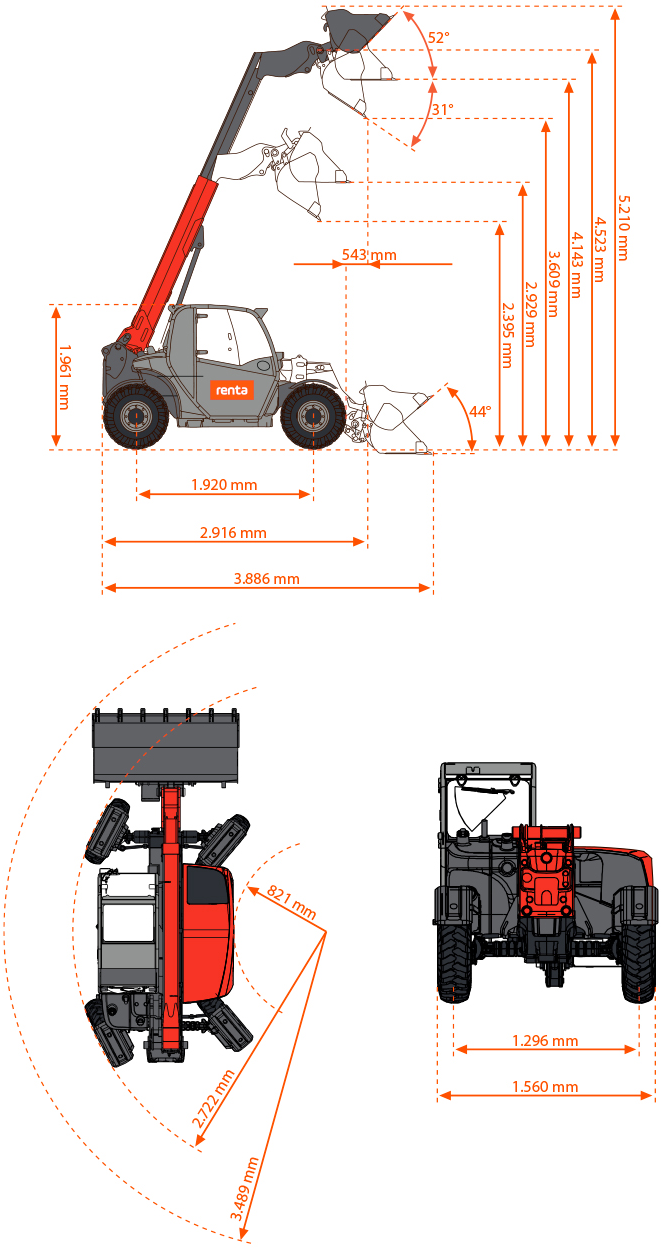 52°
31°
543 mm
5.210 mm
4.523 mm
4.143 mm
3.609 mm
2.929 mm
2.395 mm
1.961 mm
renta
44°
1.920 mm
2.916 mm
3.886 mm
821 mm
2.722 mm
3.489 mm
1.296 mm
1.560 mm