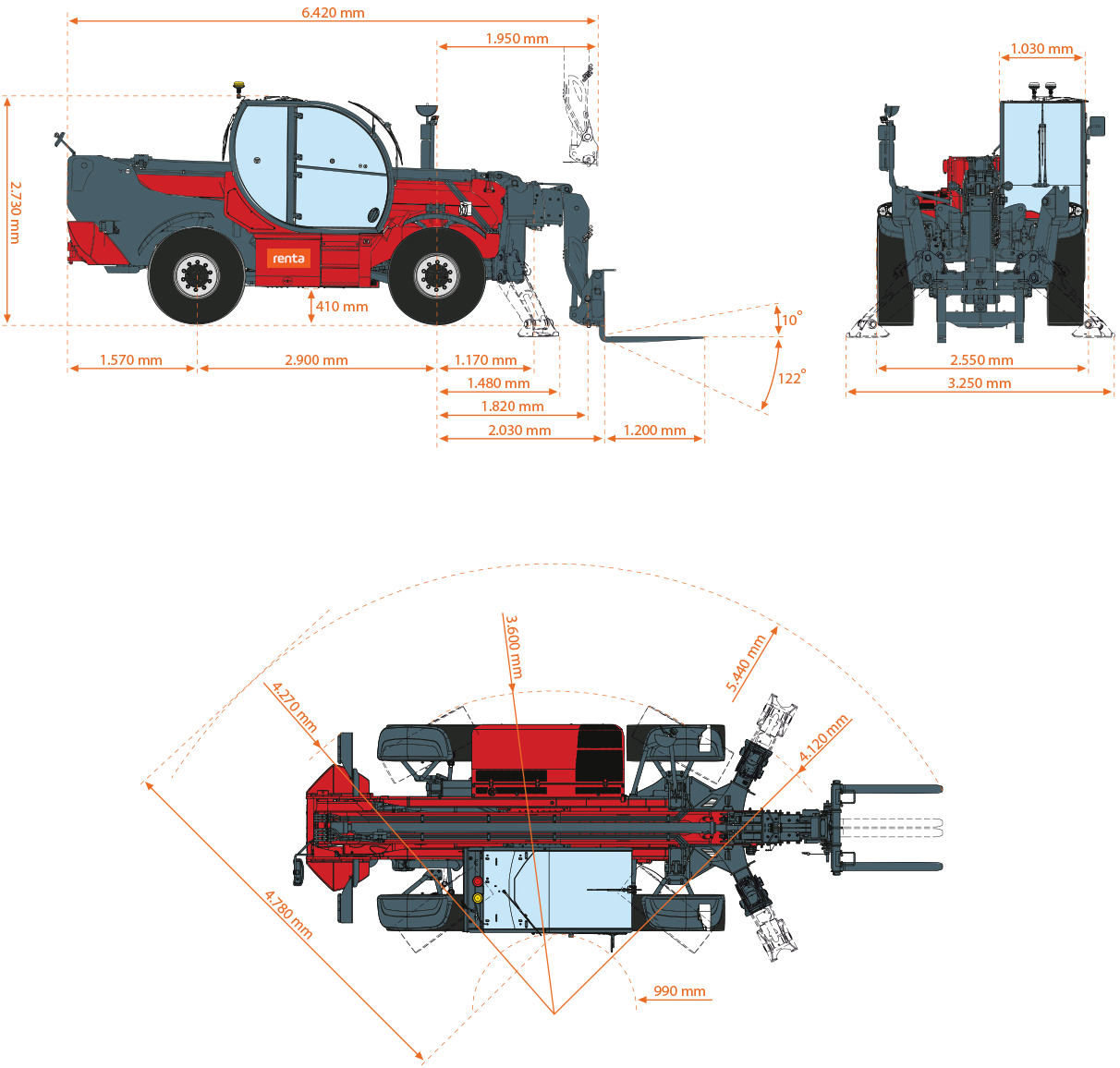 6.420 mm
1.950 mm
1.030 mm
2.730 mm
renta
410 mm
10°
122°
1.570 mm
2.900 mm
1.170 mm
1.480 mm
1.820 mm
2.030 mm
1.200 mm
2.550 mm
3.250 mm
3.600 mm
5.440 mm
4.270 mm
4.120 mm
4.780 mm
990 mm