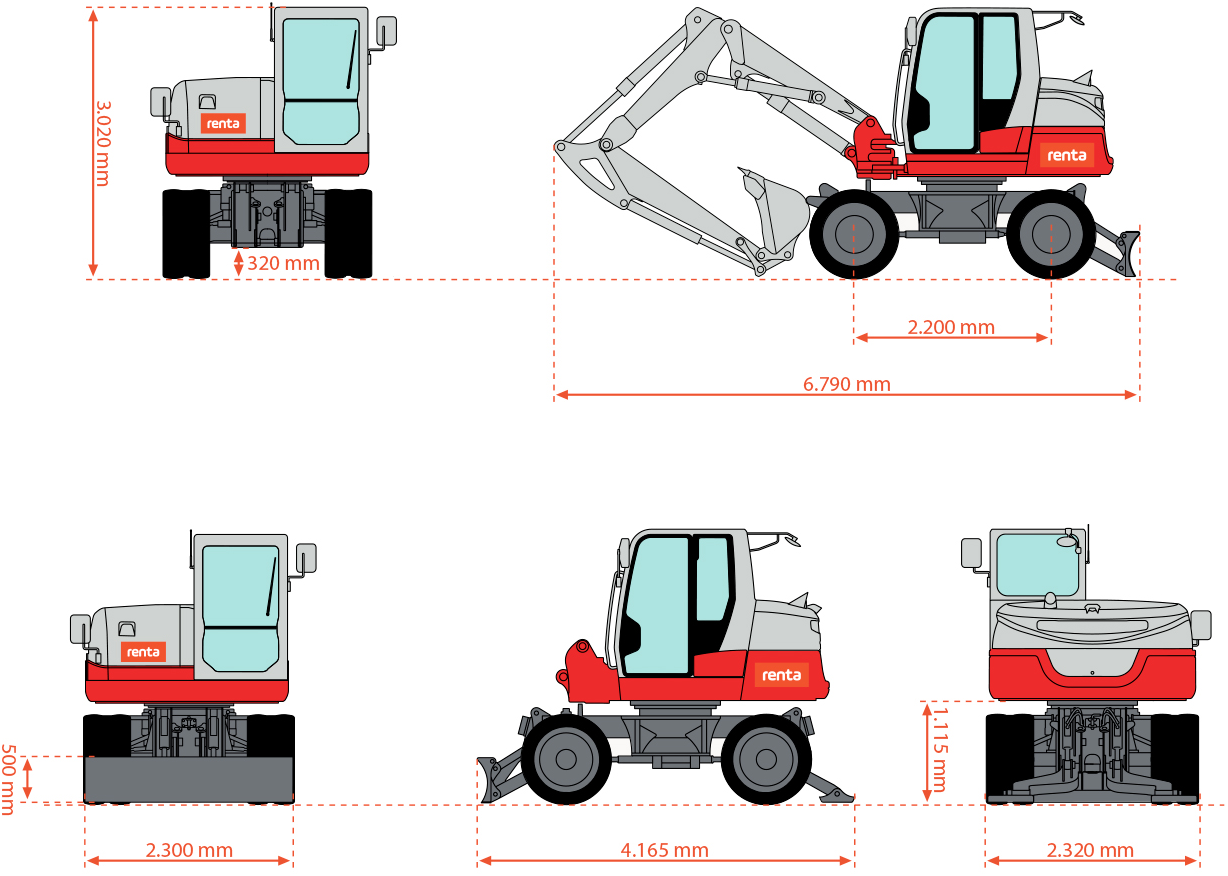 3.020 mm
renta
320 mm
renta
2.200 mm
6.790 mm
renta
500 mm
2.300 mm
renta
4.165 mm
1.115 mm
2.320 mm