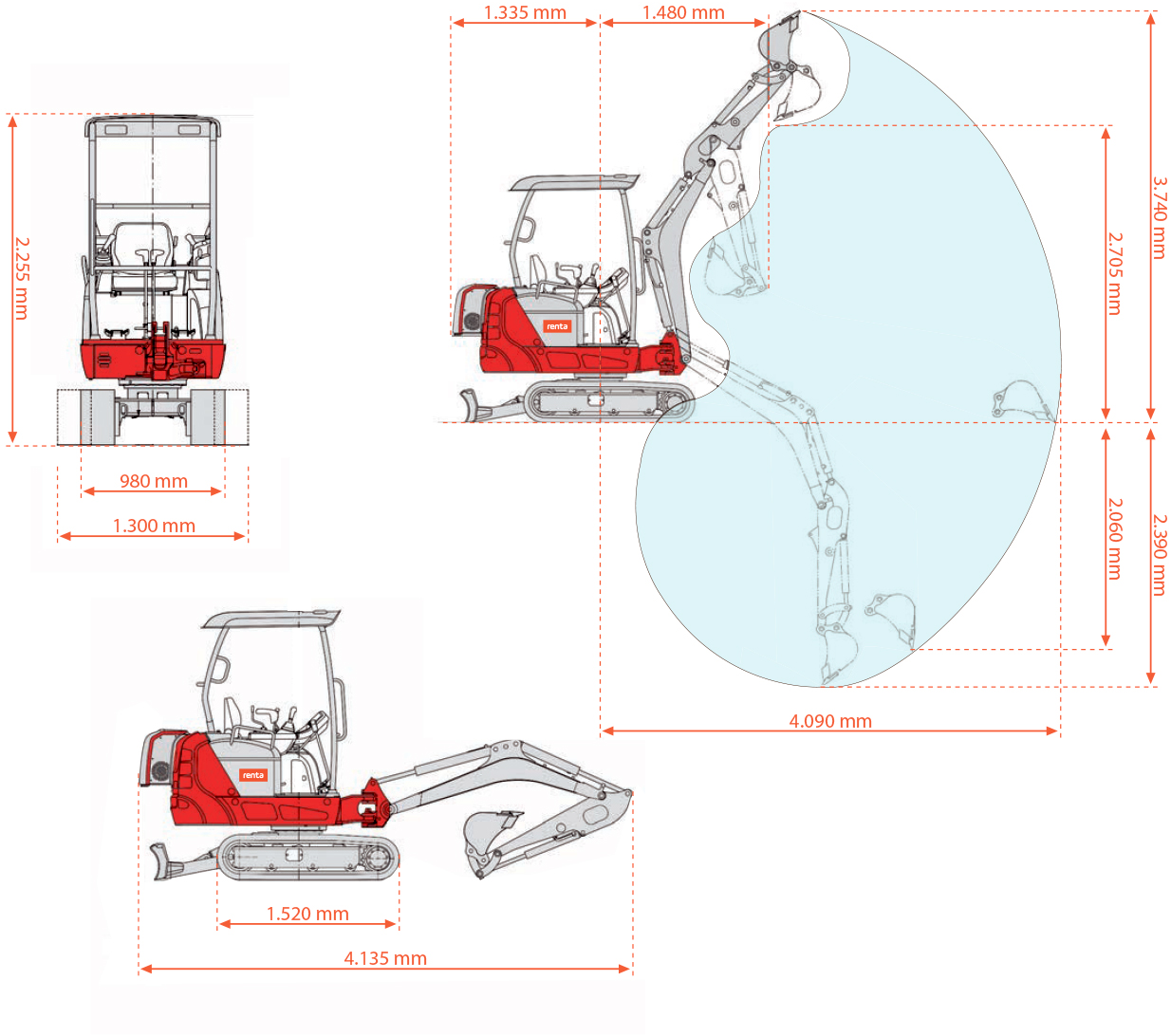 1.335 mm
1.480 mm
2.255 mm
renta
3.740 mm
2.705 mm
980 mm
1.300 mm
2.060 mm
2.390 mm
4.090 mm
renta
1.520 mm
4.135 mm