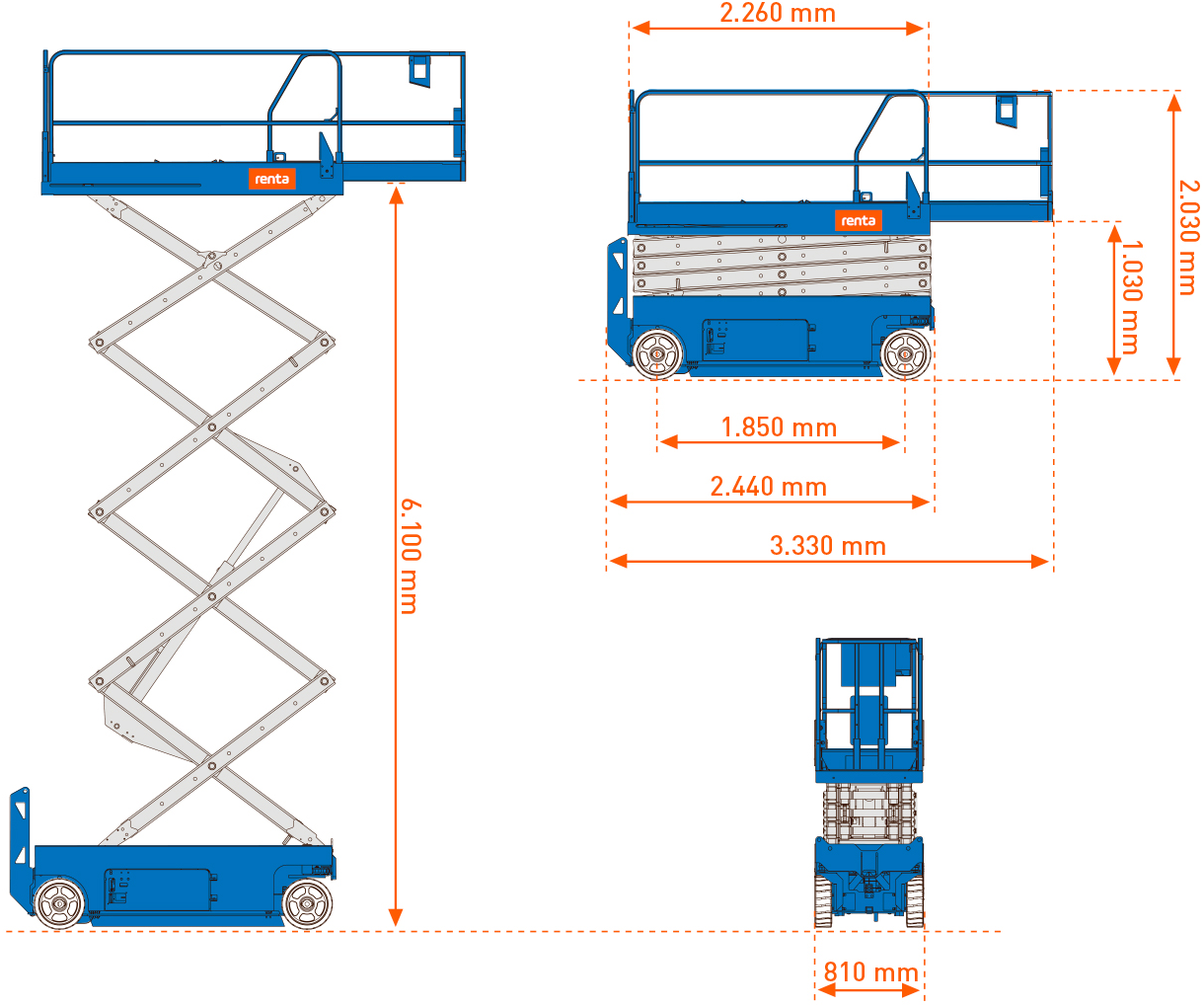 renta

6.100 mm

2.260 mm

renta

2.030 mm

1.030 mm

1.850 mm

2.440 mm

3.330 mm

810 mm