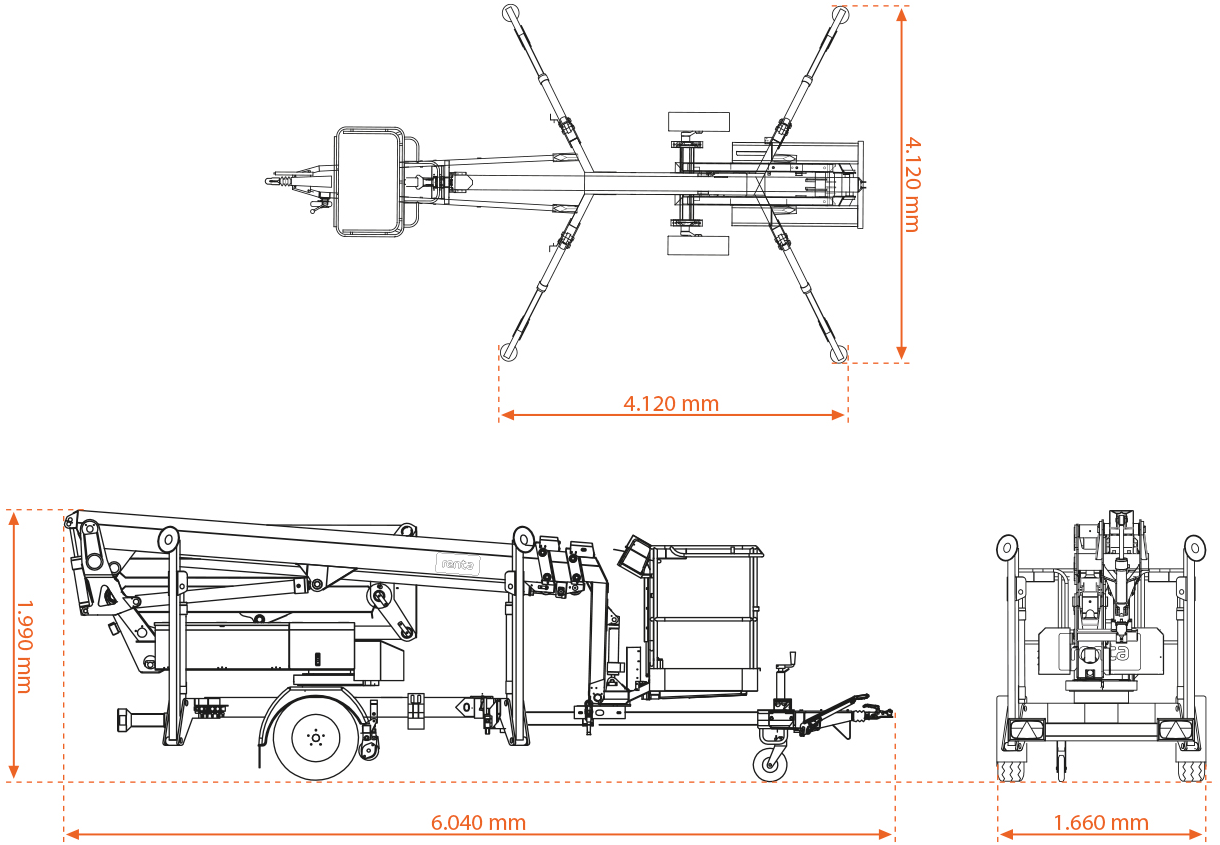 4.120 mm

4.120 mm

renta

1.990 mm

6.040 mm

1.660 mm