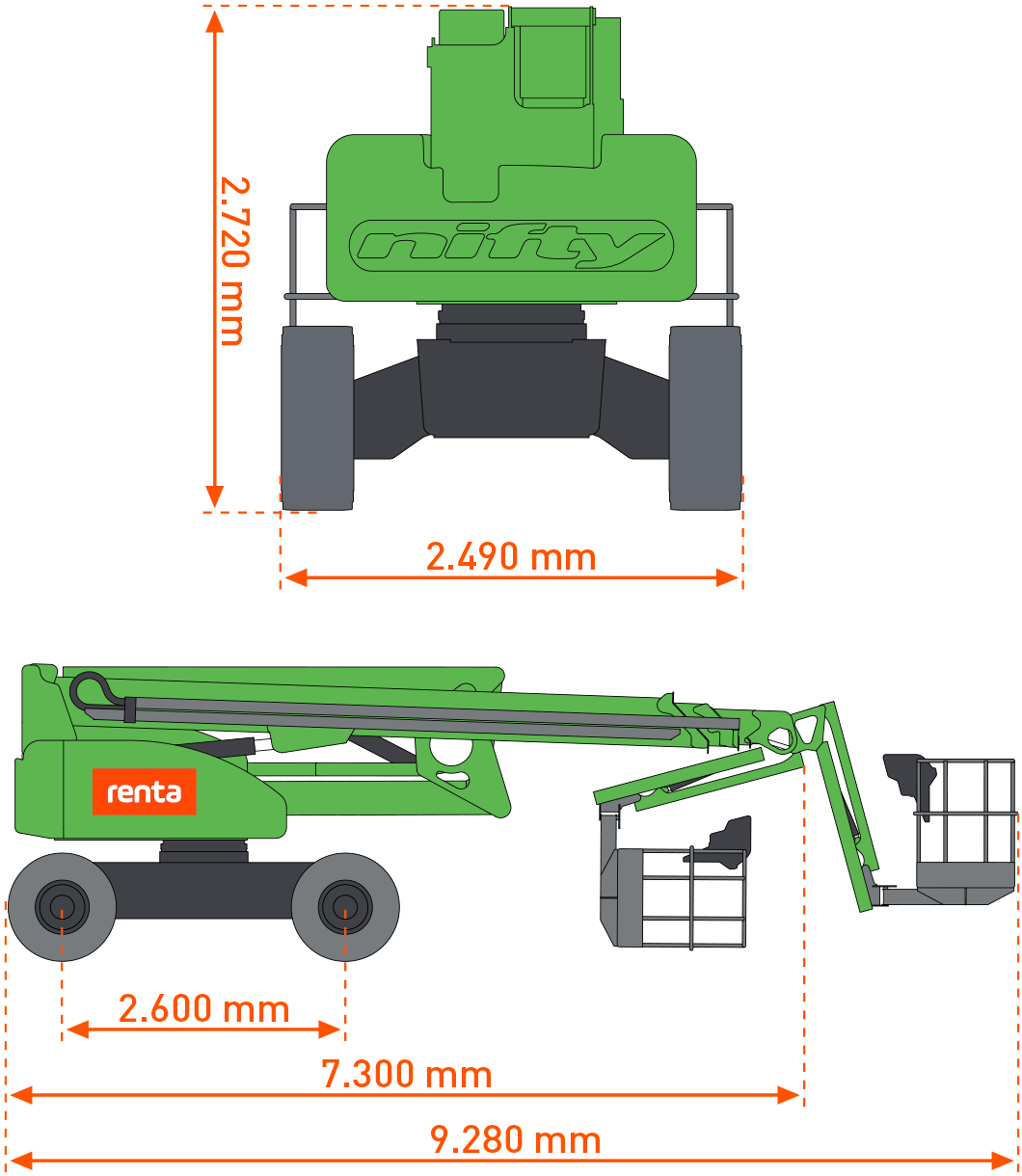 2.720 mm

nifty

2.490 mm

renta

2.600 mm

7.300 mm

9.280 mm