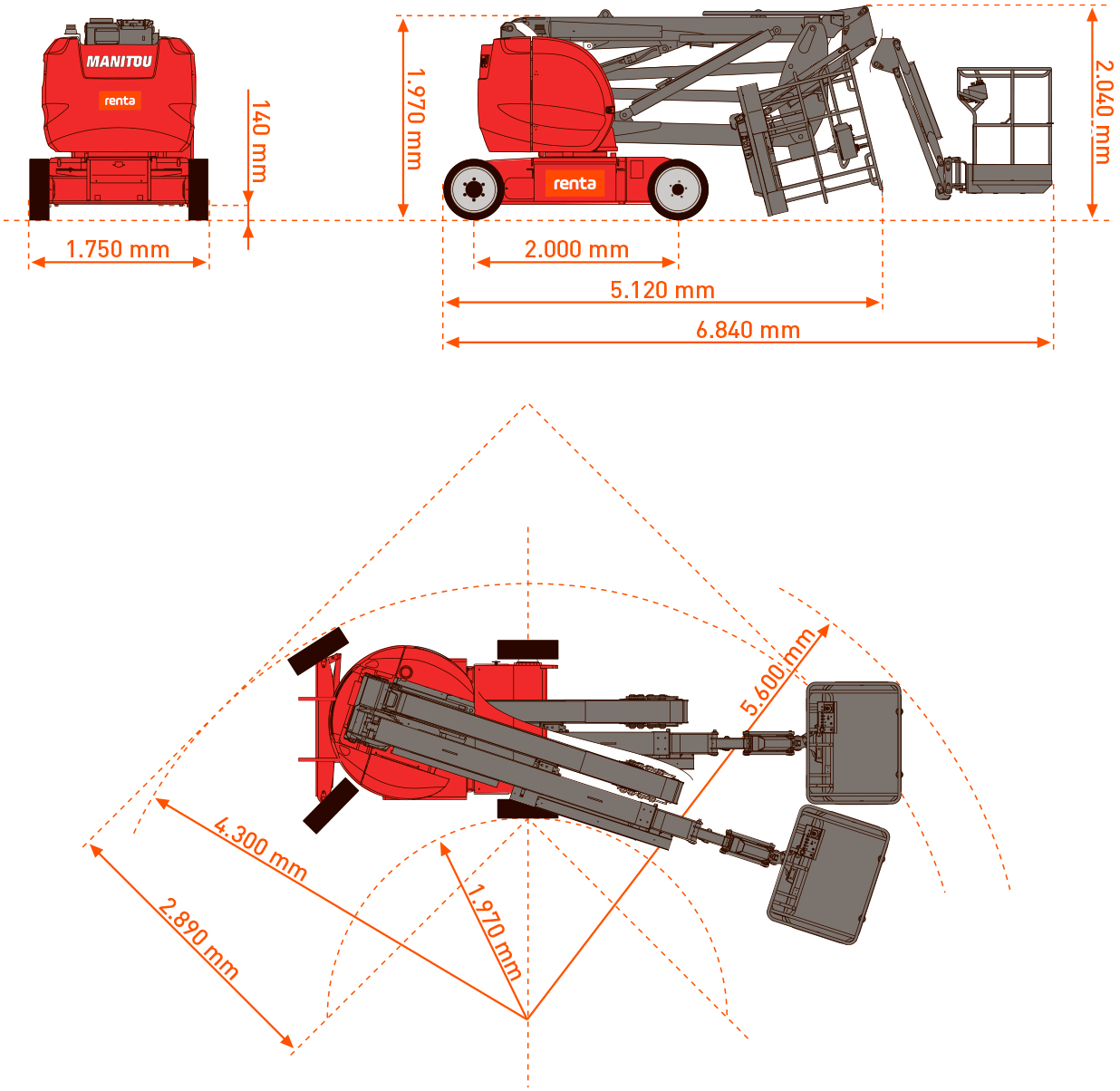 MANITOU
renta
140 mm
1.750 mm
1.970 mm
renta
2.040 mm
2.000 mm
5.120 mm
6.840 mm
5.600 mm
4.300 mm
2.890 mm
1.970 mm