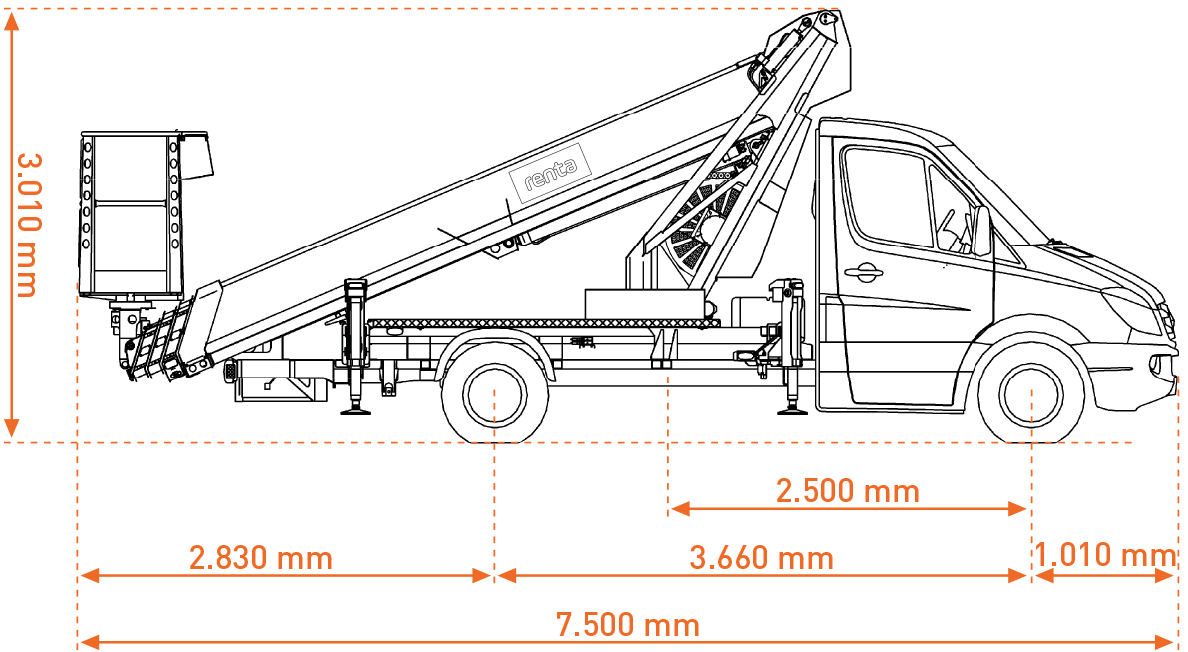 3.010 mm

renta

2.500 mm

2.830 mm

3.660 mm

1.010 mm

7.500 mm