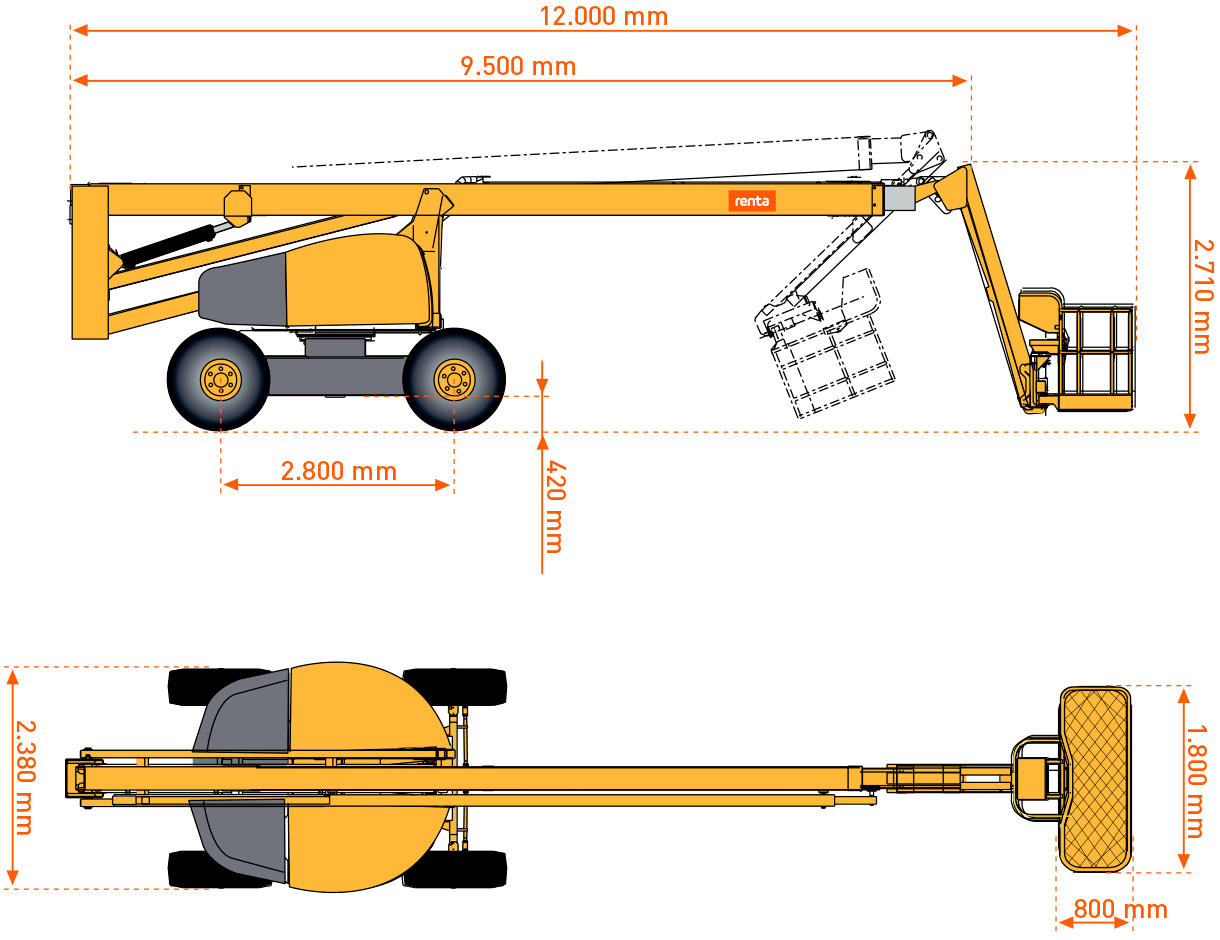 12.000 mm

9.500 mm

renta

2.710 mm

2.800 mm

420 mm

2.380 mm

1.800 mm

800 mm