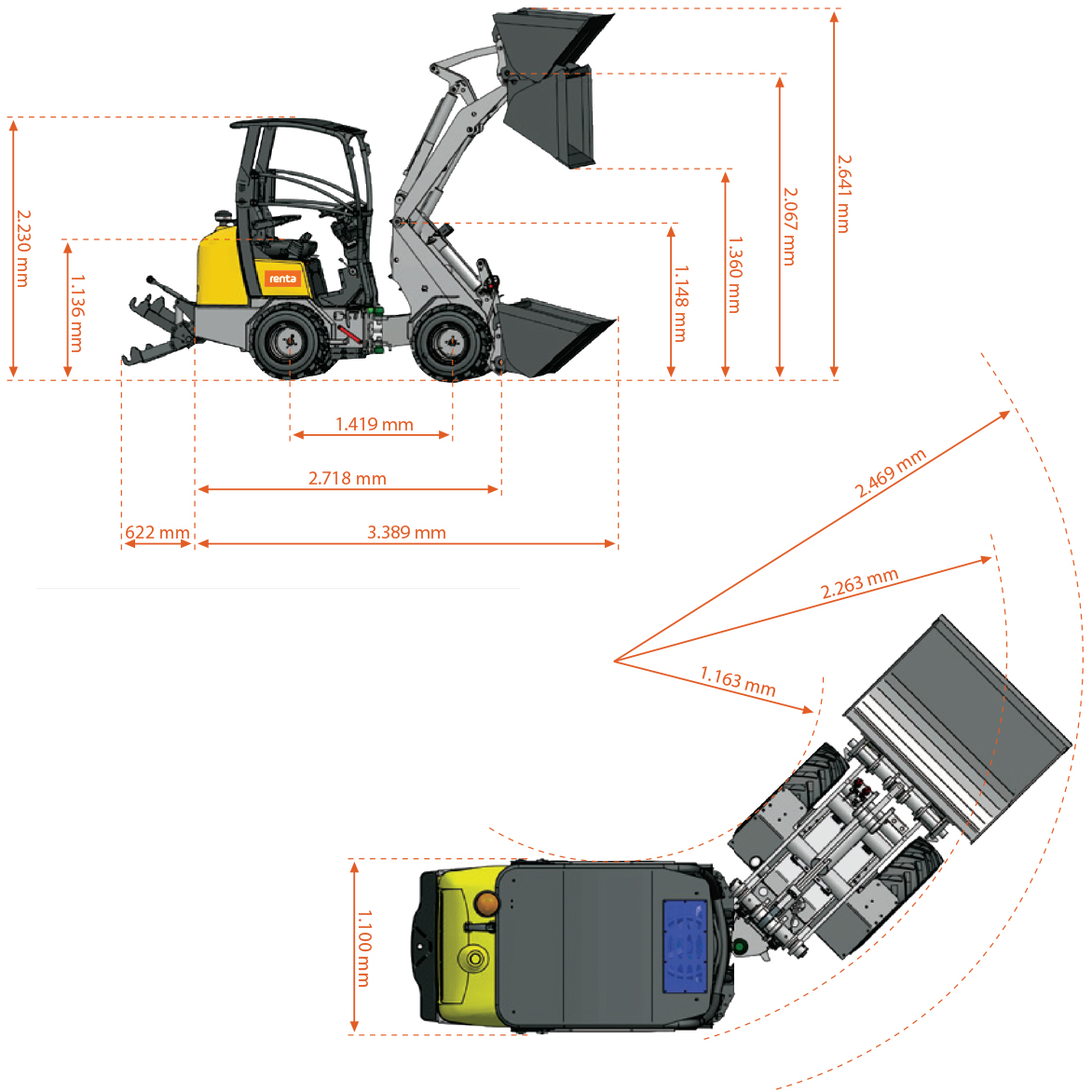 2.230 mm
1.136 mm
renta
1.148 mm
1.360 mm
2.067 mm
2.641 mm
1.419 mm
2.718 mm
622 mm
3.389 mm
2.469 mm
2.263 mm
1.163 mm
1.100 mm