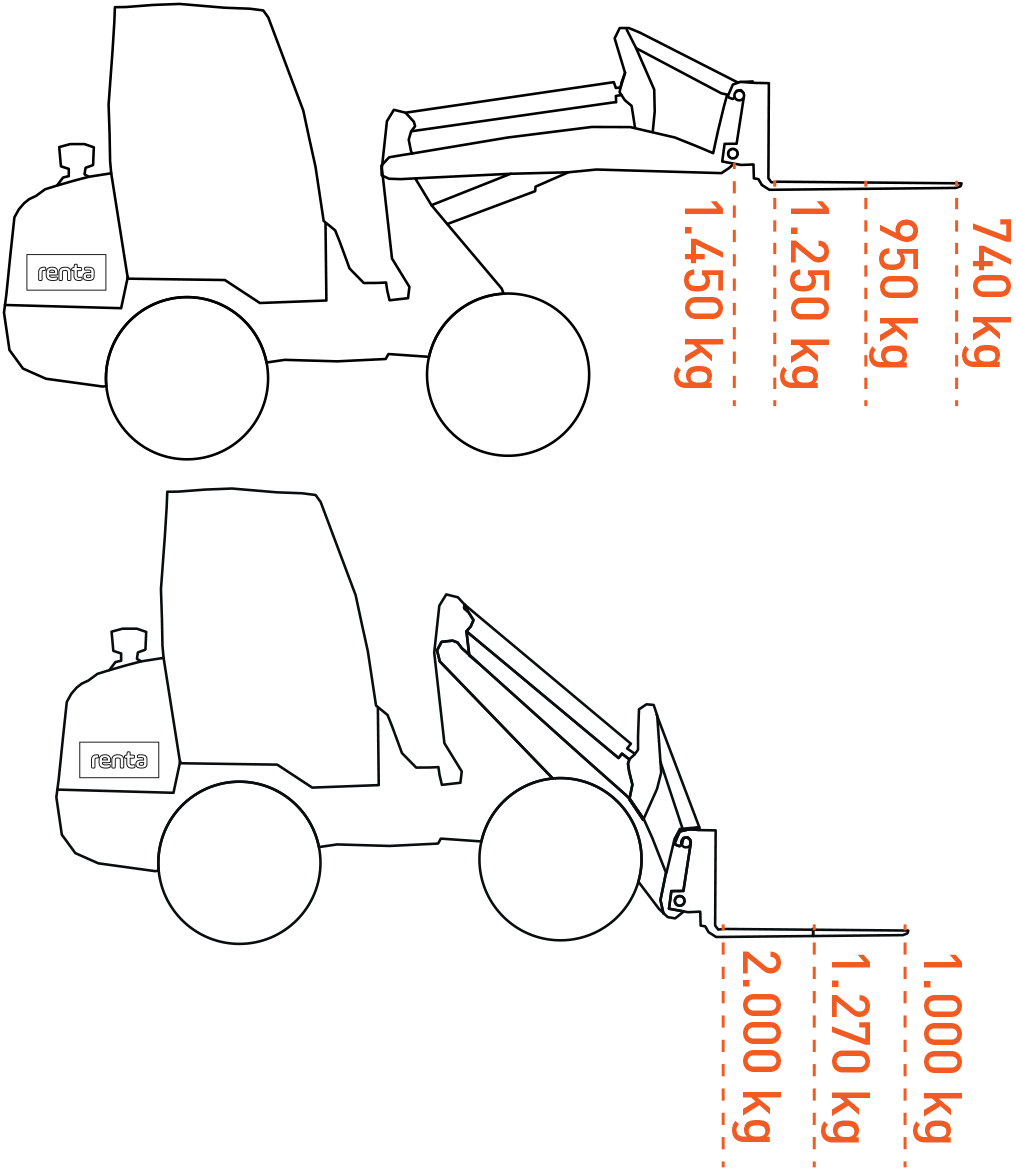 renta

1.450 kg
1.250 kg
950 kg
740 kg

renta

2.000 kg
1.270 kg
1.000 kg