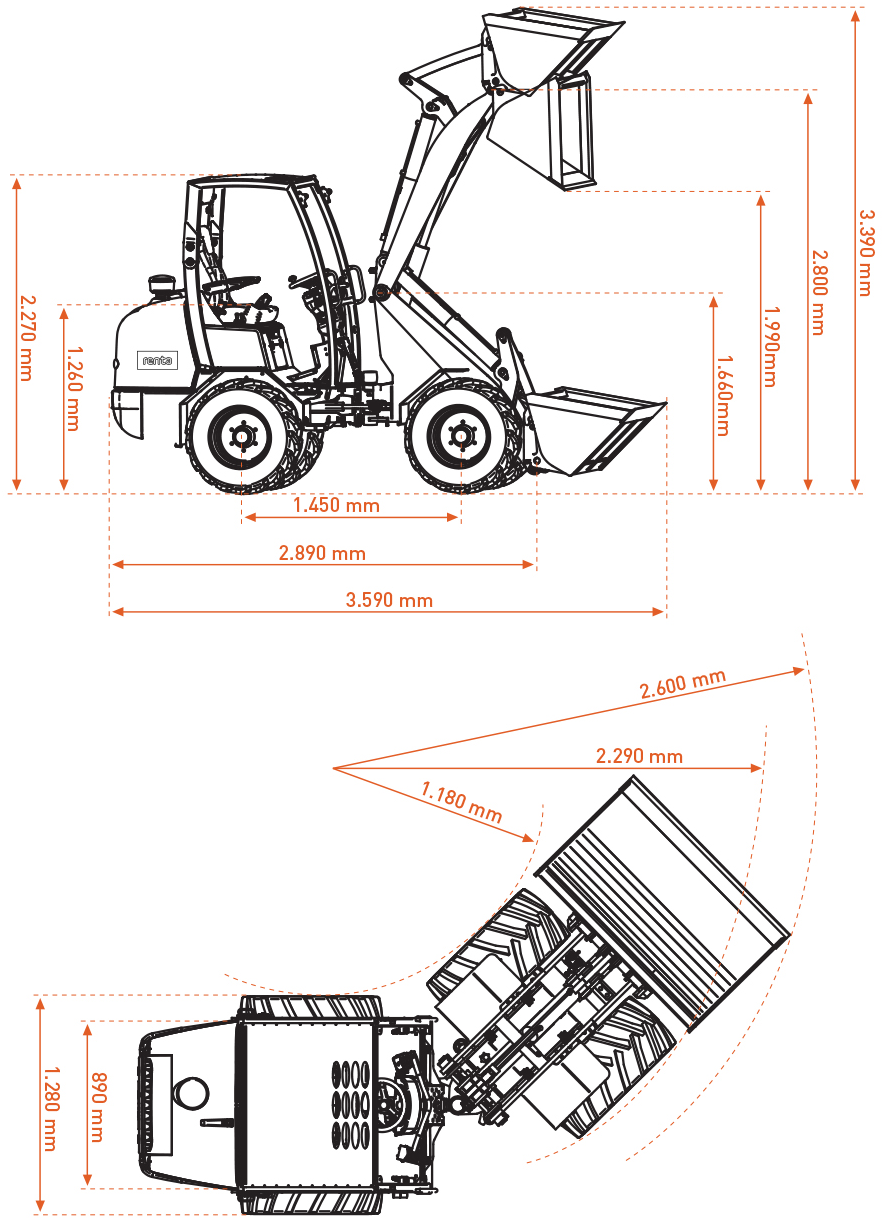 2.270 mm
1.260 mm
renta
1.660mm
1.990mm
2.800 mm
3.390 mm
1.450 mm
2.890 mm
3.590 mm

2.600 mm
2.290 mm
1.180 mm
1.280 mm
890 mm