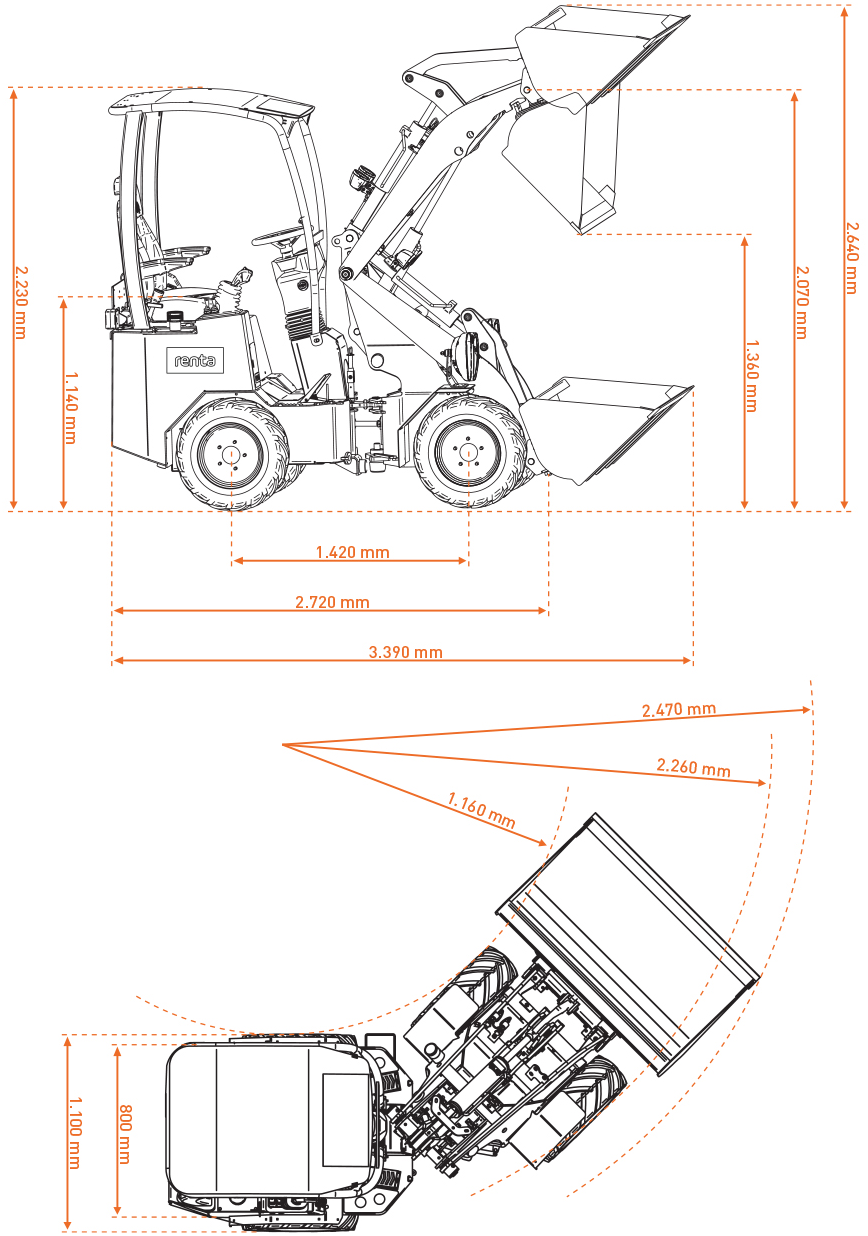 2.230 mm
1.140 mm
renta
1.360 mm
2.070 mm
2.640 mm
1.420 mm
2.720 mm
3.390 mm
2.470 mm
2.260 mm
1.160 mm
1.100 mm
800 mm