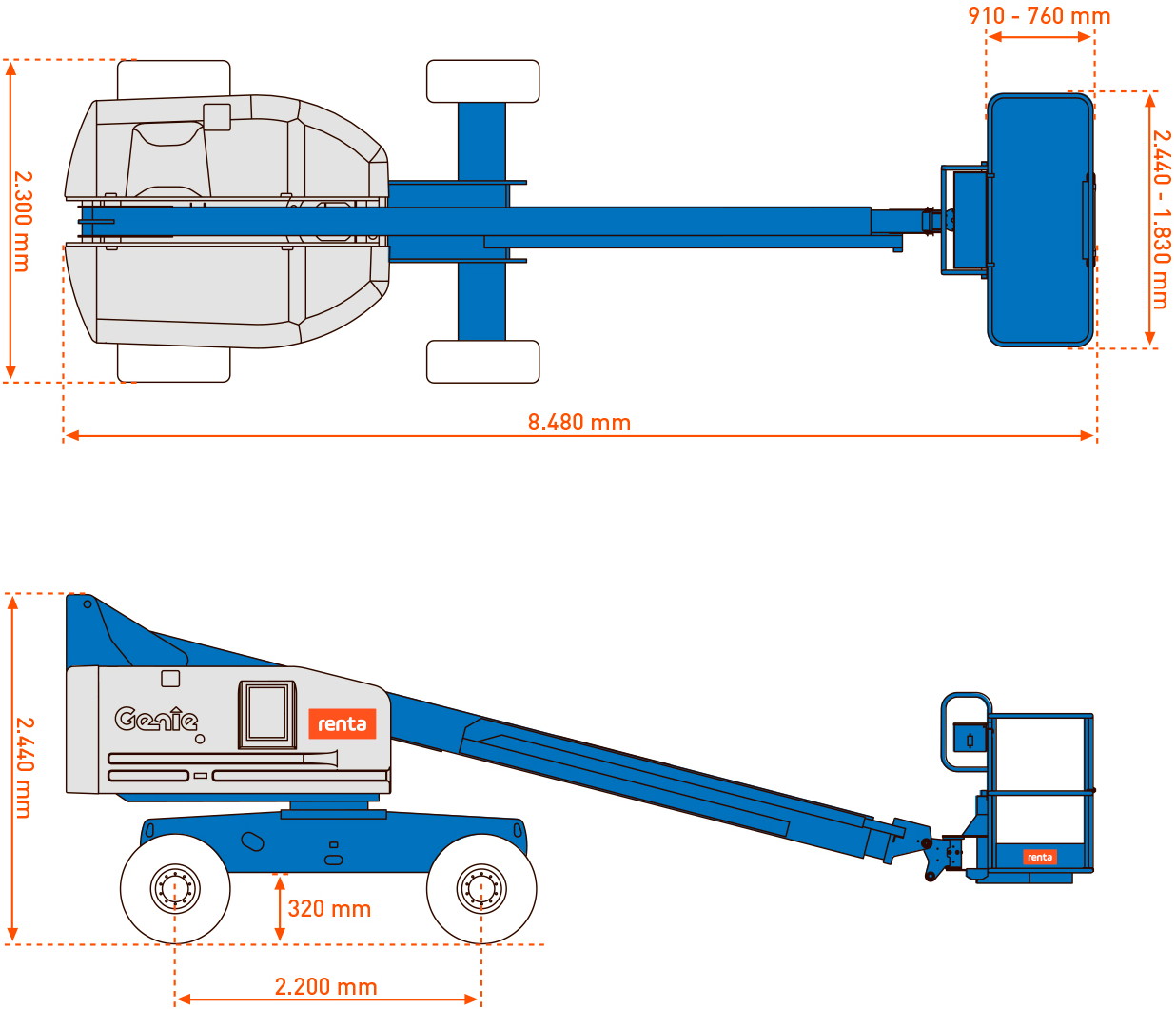 910 - 760 mm

2.300 mm

2.440 - 1.830 mm

8.480 mm

2.440 mm

Genie

renta

renta

320 mm

2.200 mm