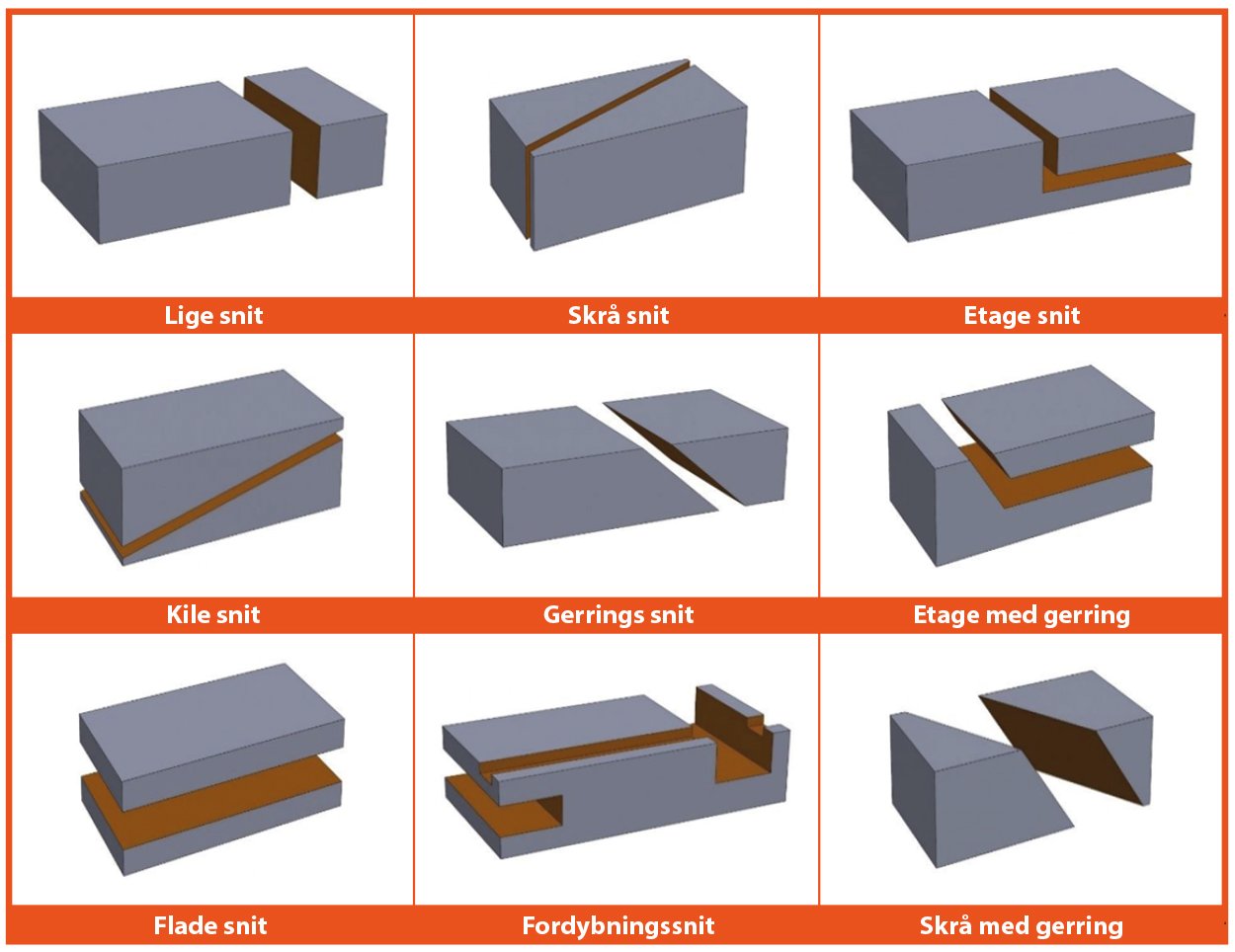 Lige snit

Skrå snit

Etage snit

Kile snit

Gerrings snit

Etage med gerring

Flade snit

Fordybningssnit

Skrå med gerring