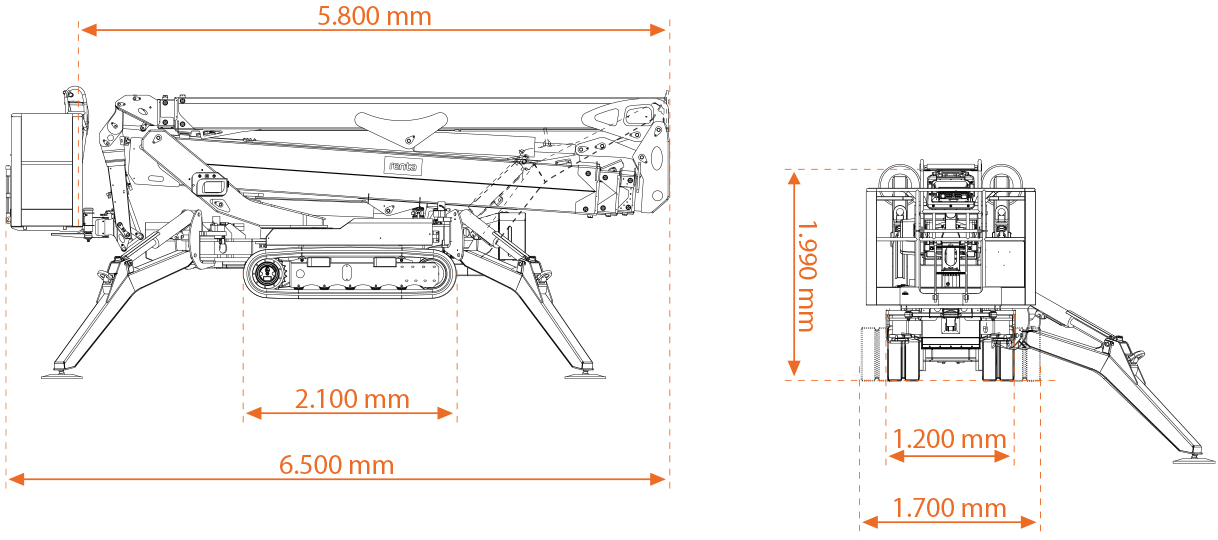 5.800 mm

renta

2.100 mm

6.500 mm

1.990 mm

1.200 mm

1.700 mm