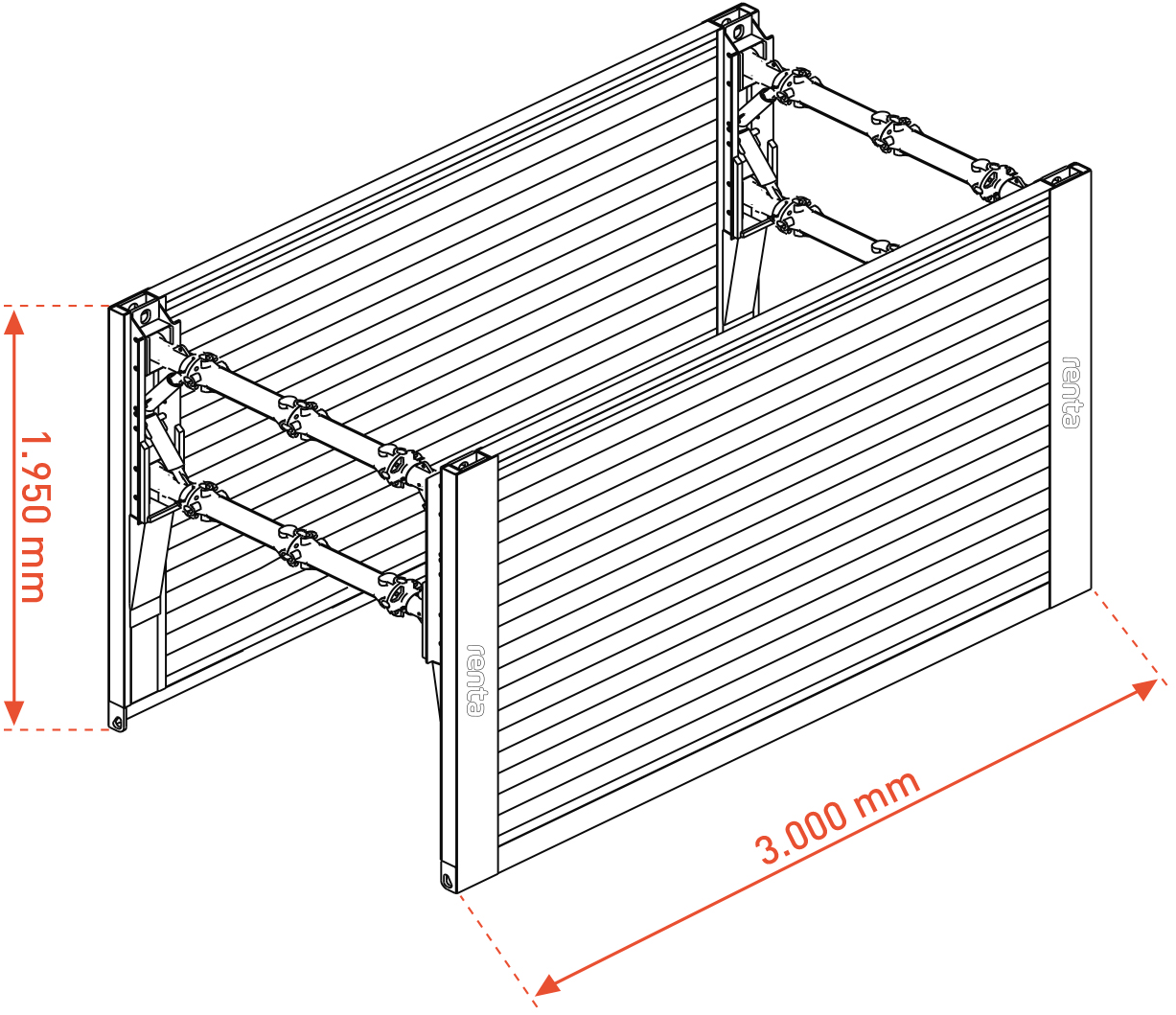 1.950 mm

renta

renta

3.000 mm